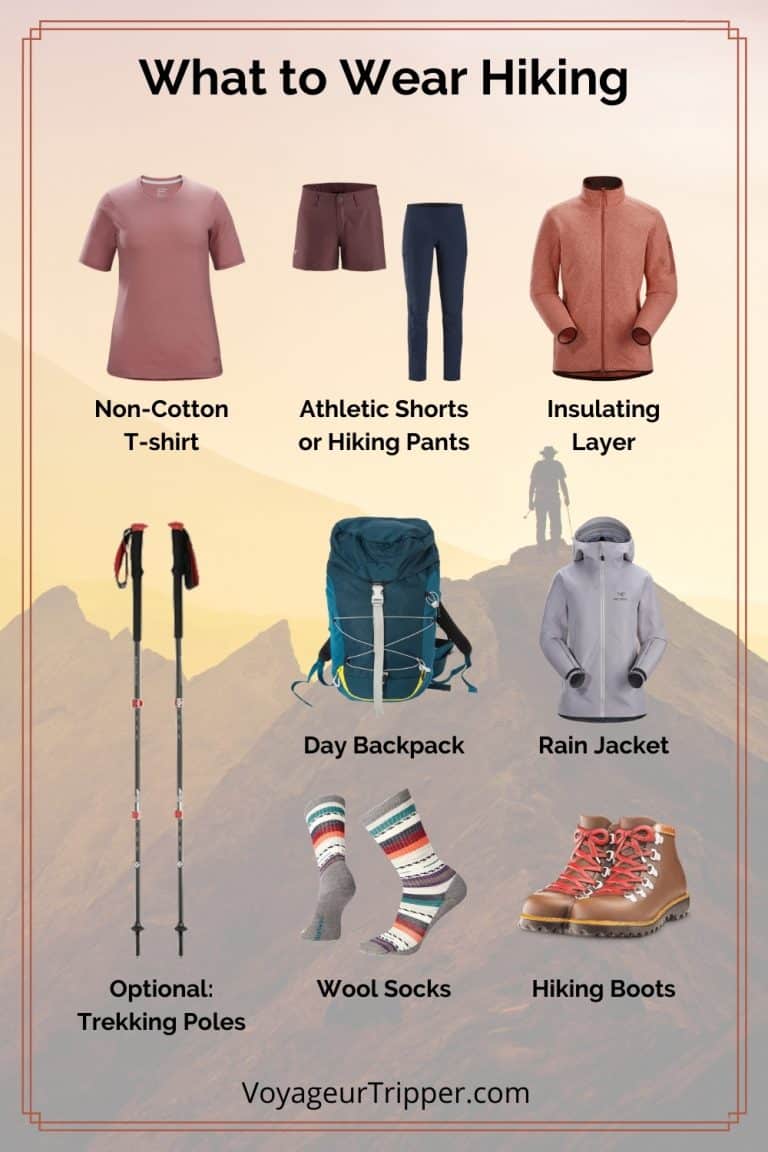 What to Wear Hiking

Non-Cotton T-shirt

Athletic Shorts or Hiking Pants

Insulating Layer

Day Backpack

Rain Jacket

Optional: Trekking Poles

Wool Socks

Hiking Boots

VoyageurTripper.com